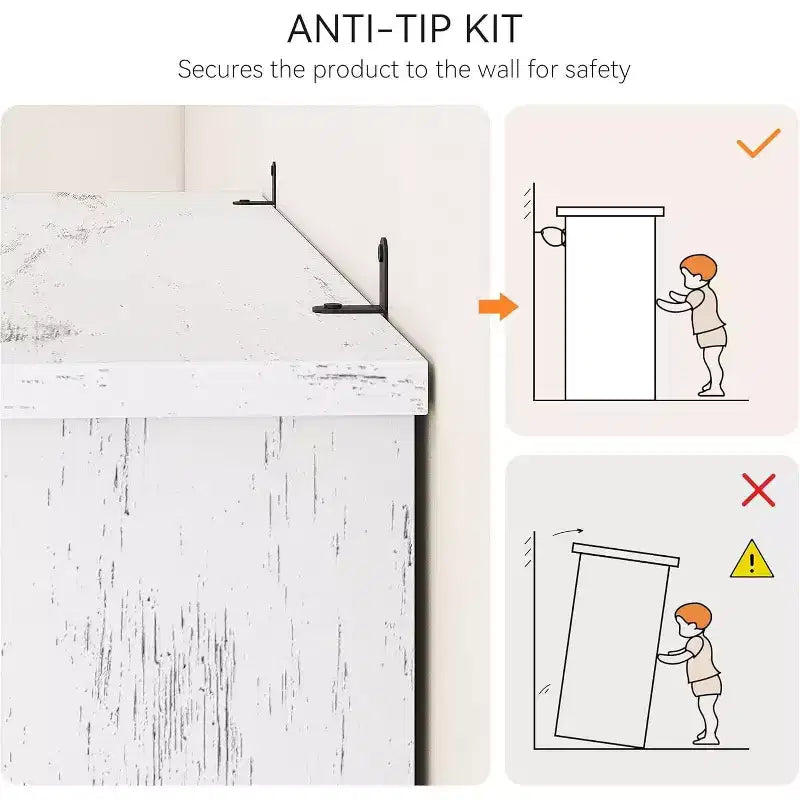 ANTI-TIP KIT

Secures the product to the wall for safety