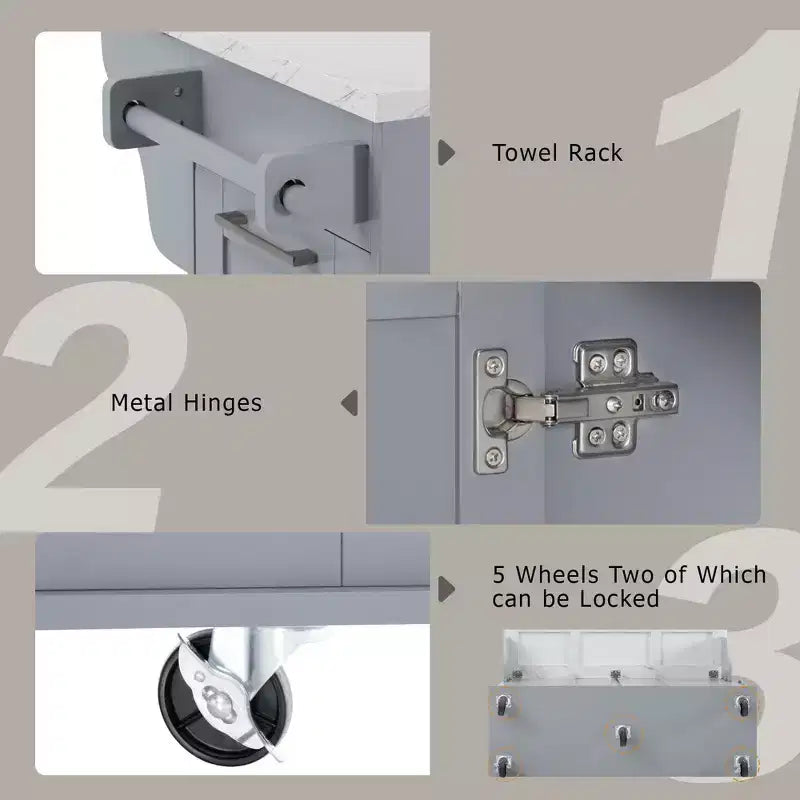 1

Towel Rack

2

Metal Hinges

3

5 Wheels Two of Which can be Locked