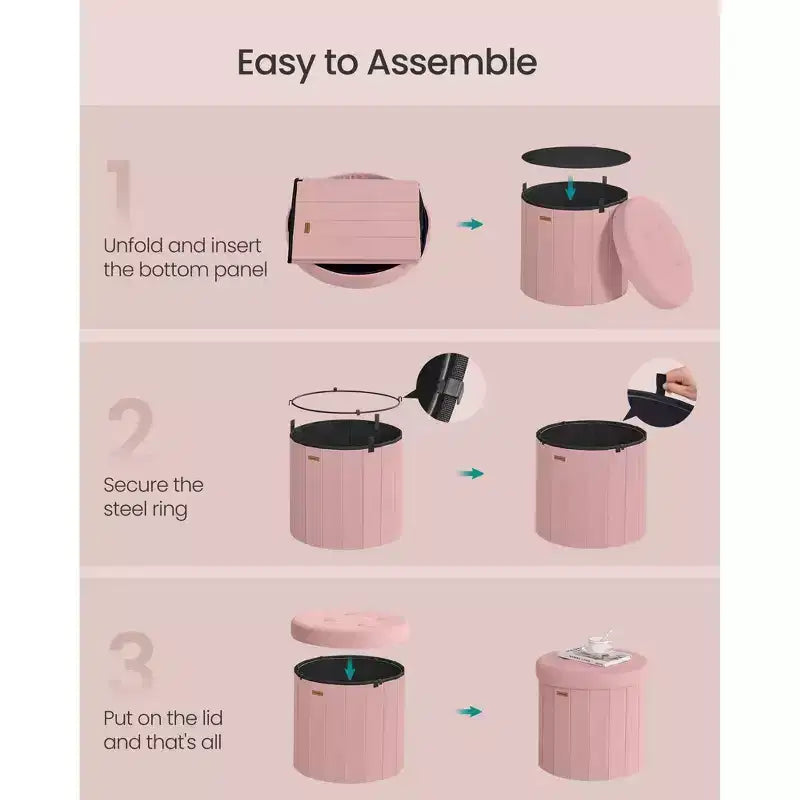 Easy to Assemble

1

Unfold and insert the bottom panel

2

Secure the steel ring

3

Put on the lid and that's all