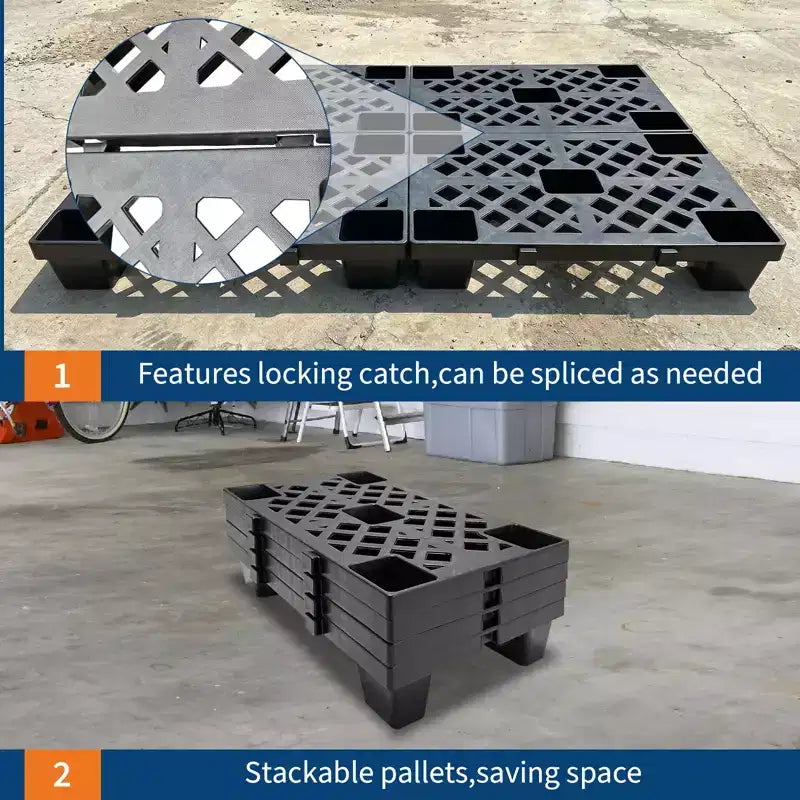 1 Features locking catch,can be spliced as needed

2 Stackable pallets,saving space